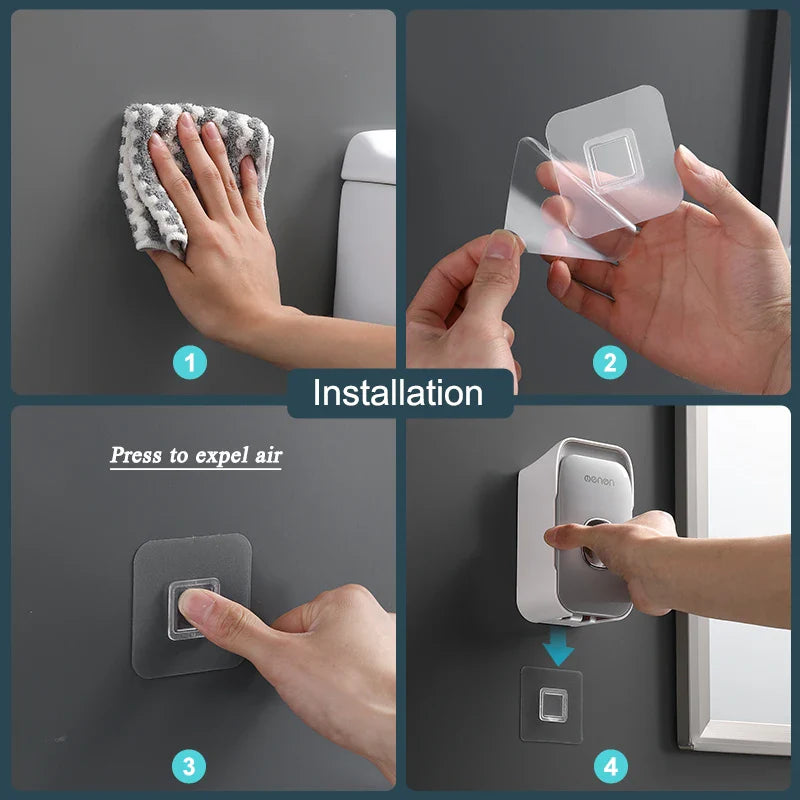 1

2

Installation

Press to expel air

oenon

3

4