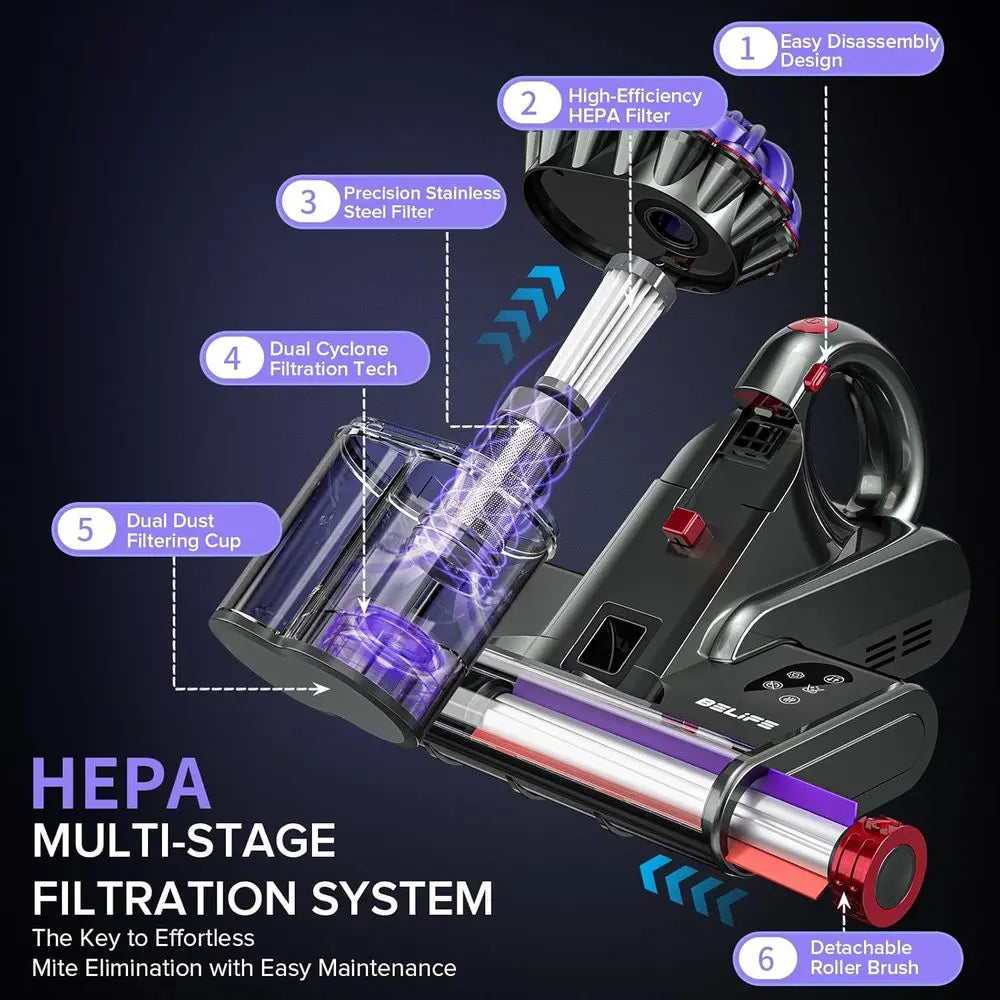 1 Easy Disassembly Design

2 High-Efficiency HEPA Filter

3 Precision Stainless Steel Filter

4 Dual Cyclone Filtration Tech

5 Dual Dust Filtering Cup

BELIFE

HEPA
MULTI-STAGE
FILTRATION SYSTEM
The Key to Effortless Mite Elimination with Easy Maintenance

6 Detachable Roller Brush